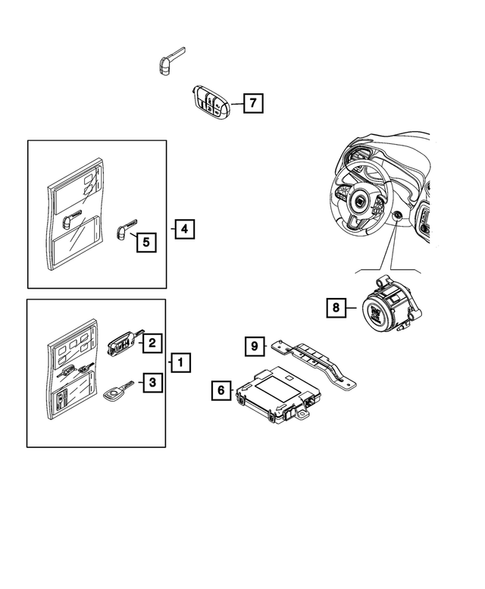 7

4

5

8

2

1

3

9

6