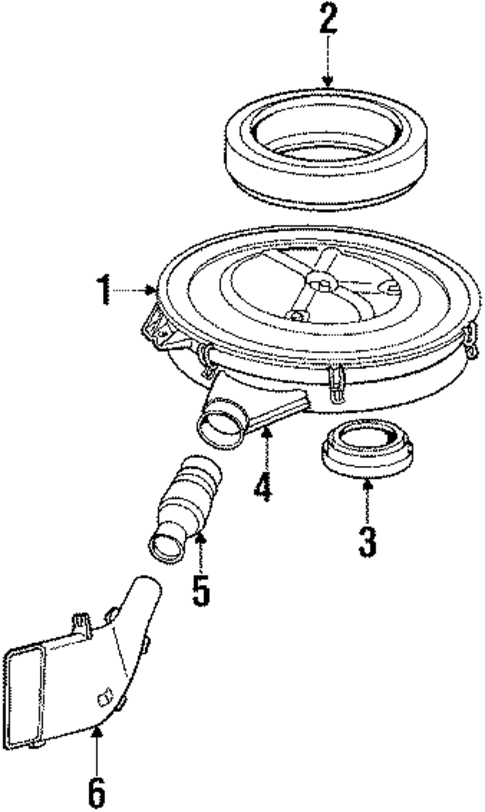 2
1
4
3
5
6