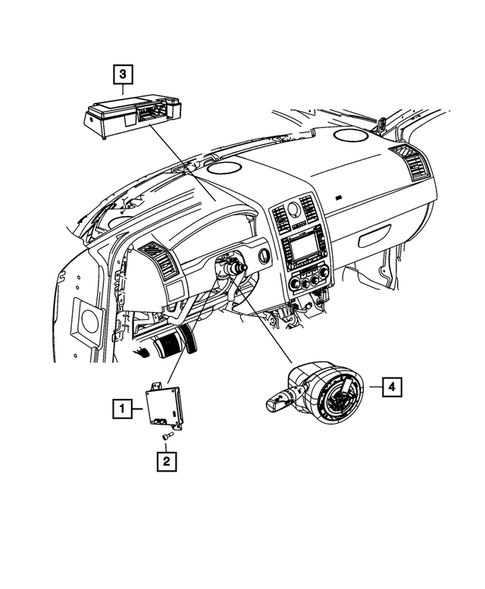 3

4

1

2