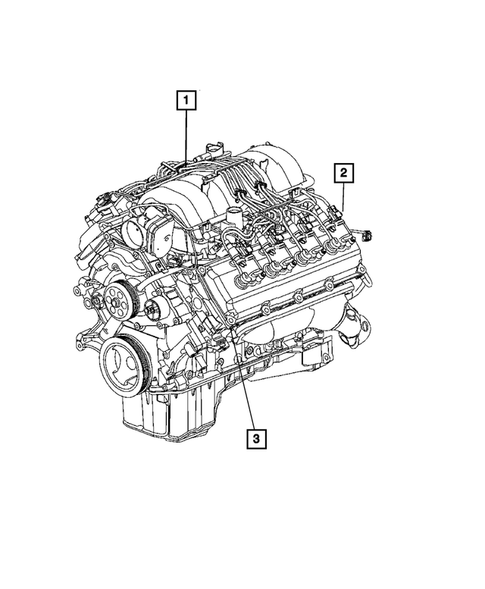 1

2

3