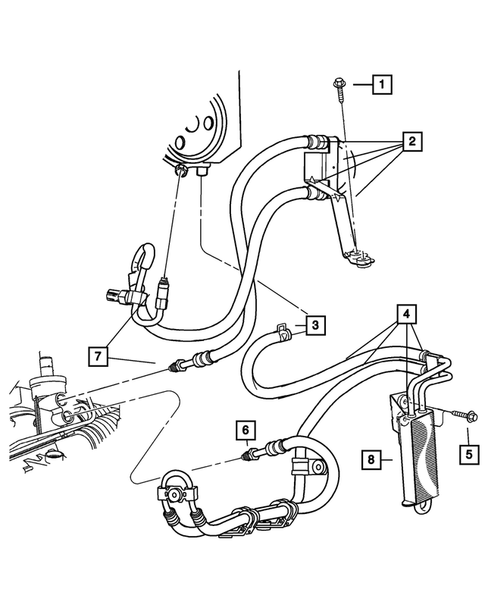 1
2
3
4
7
6
5
8