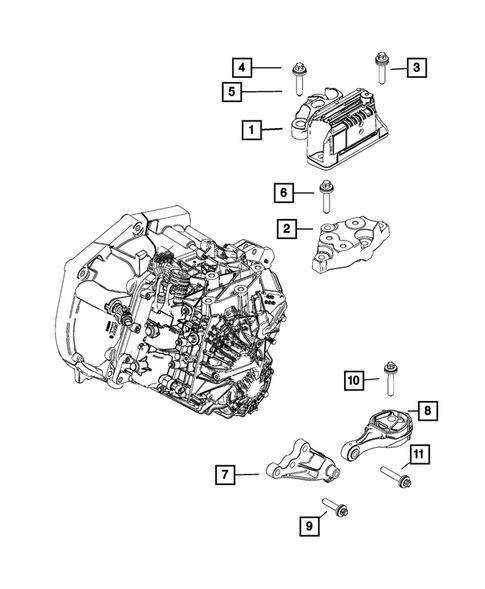 4
3
5
1
6
2
10
8
11
7
9