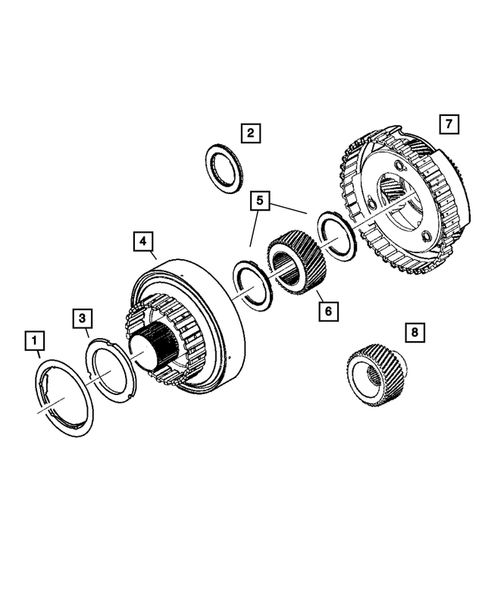 2
7
5
4
6
3
8
1