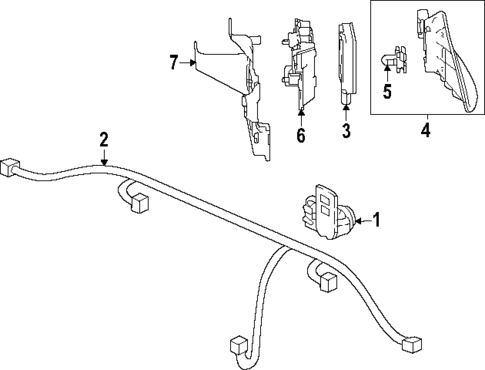 7
6
3
5
4
2
1