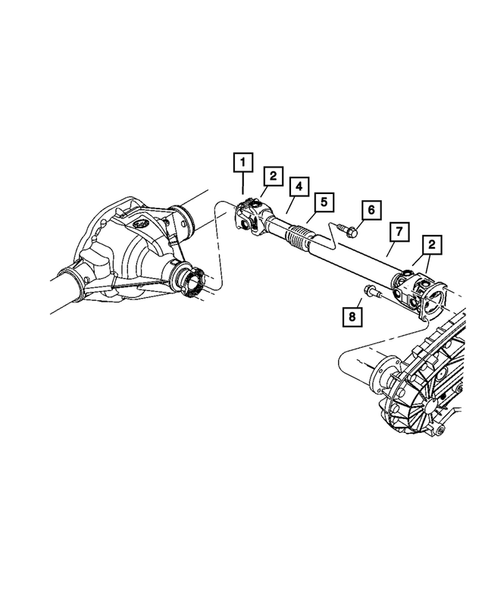 1
2
4
5
6
7
2
8