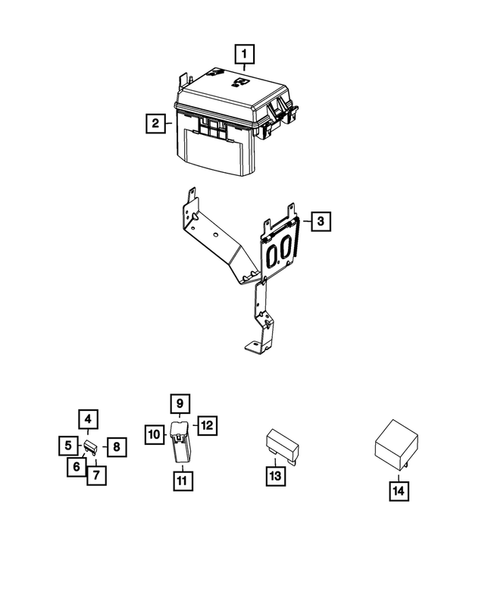 1
2
3
4
5
8
6
7
9
10
12
11
13
14