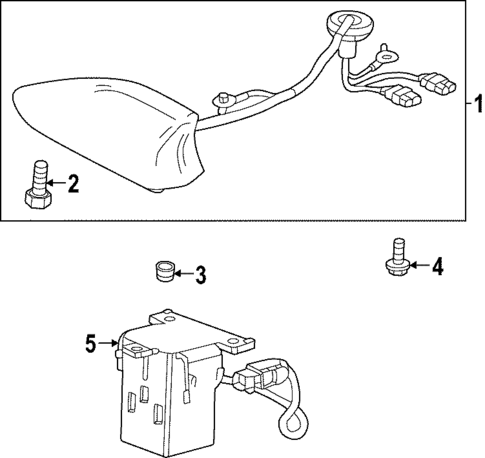 1
2
3
4
5