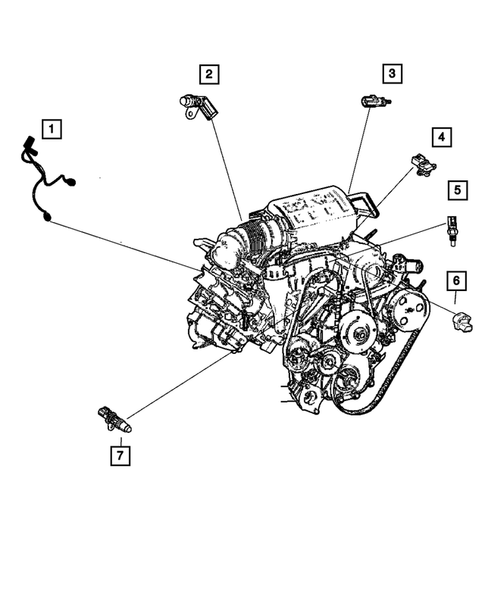 1
2
3
4
5
6
7