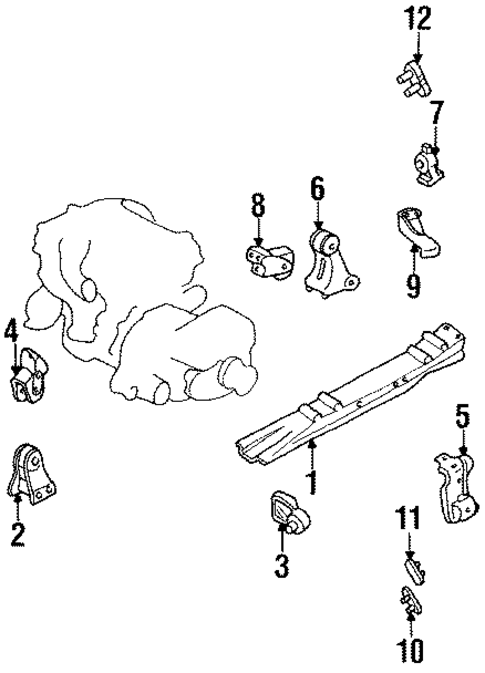 12
7
8
6
9
4
5
1
2
3
11
10