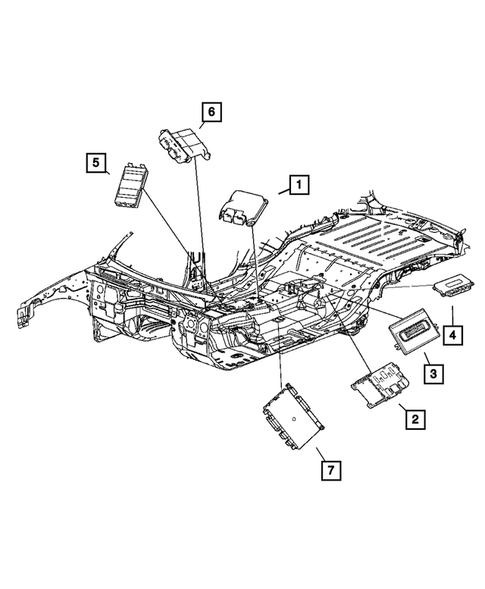 6
5
1
4
3
2
7