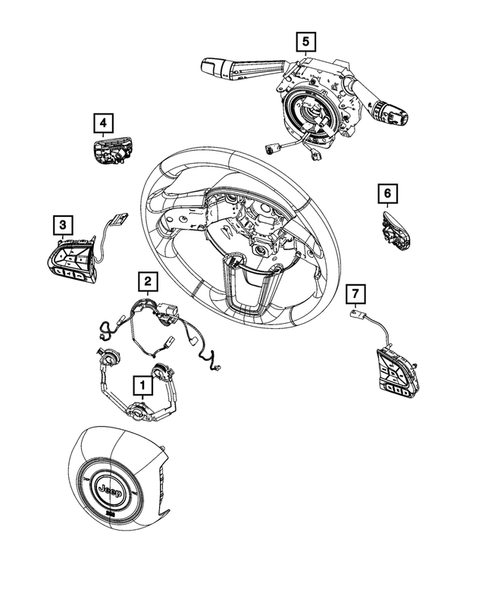 5
4
6
3
2
7
1
Jeep