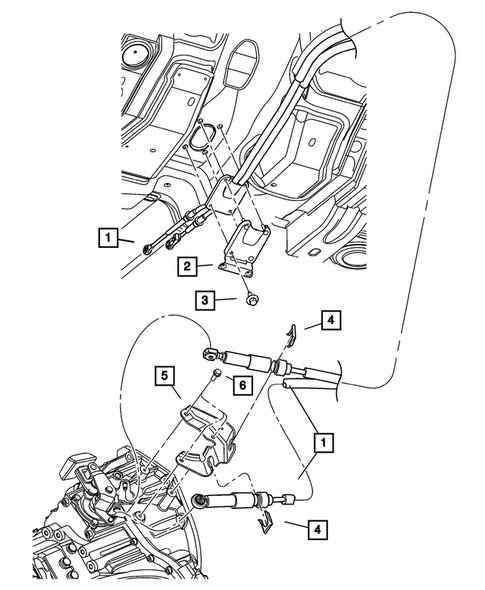 1
2
3
4
5
6
1
4