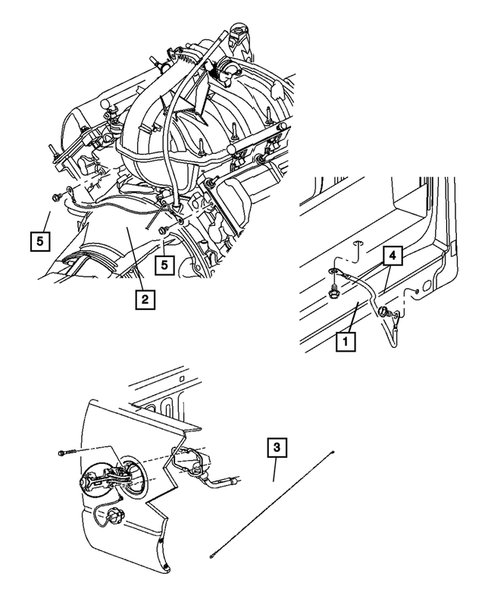 5
5
2
4
1
3