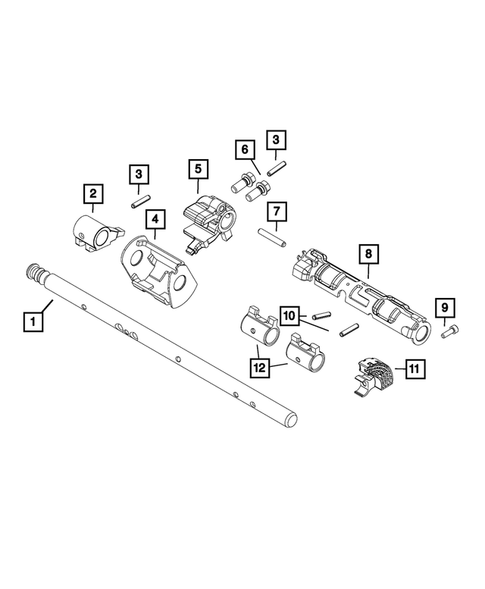 6
3
3
5
2
4
7
8
1
10
9
12
11