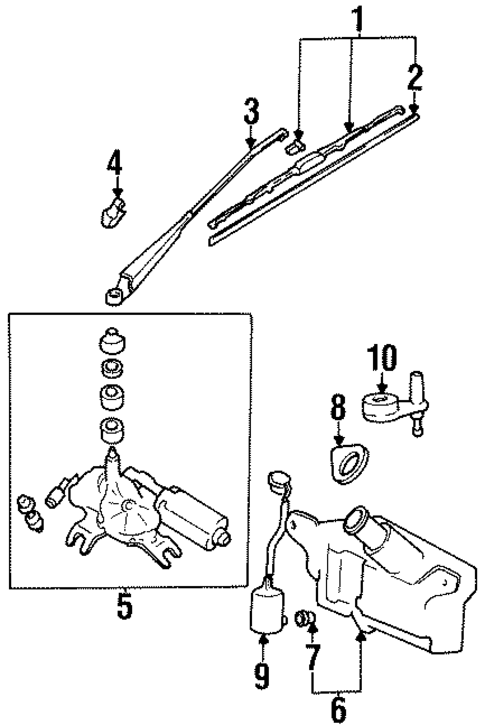 1
2
3
4
10
8
5
9
7
6