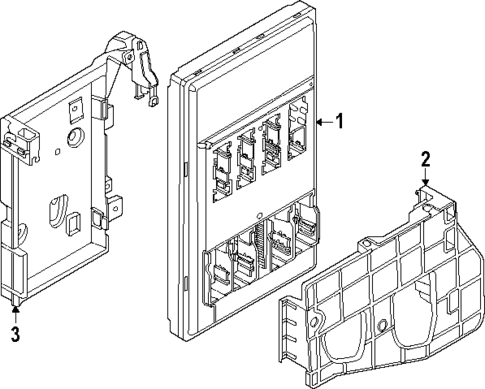 1
2
3