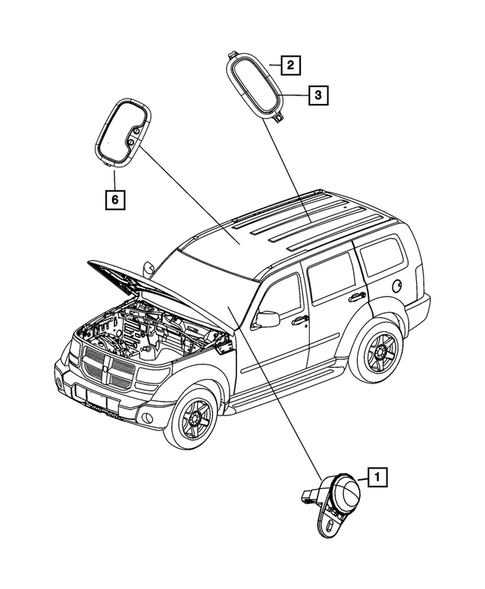 2
3
6
1