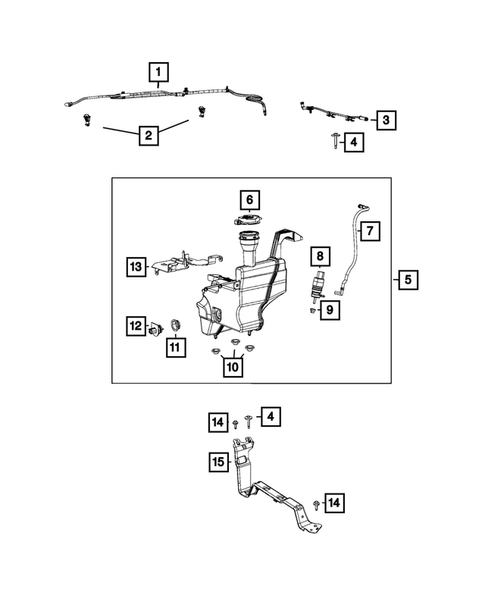 1
2
3
4
6
7
13
8
5
9
12
11
10
14
4
15
14