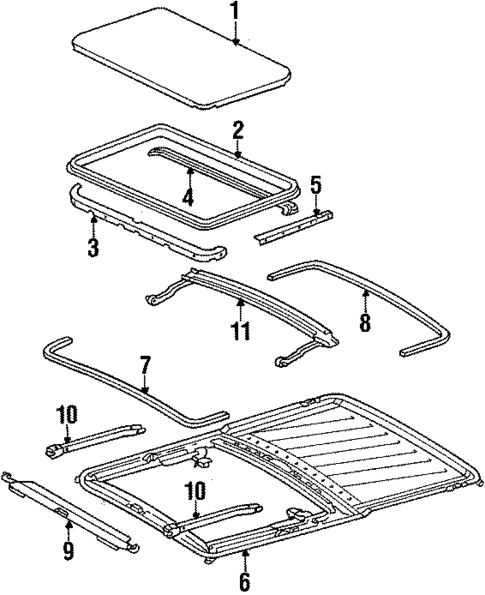 1
2
4
5
3
11
8
7
10
10
9
6