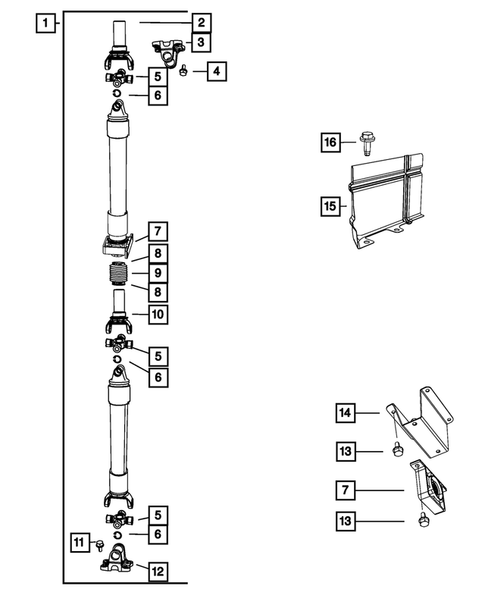 1
2
3
4
5
6
7
8
9
8
10
5
6
5
6
11
12
16
15
14
13
7
13