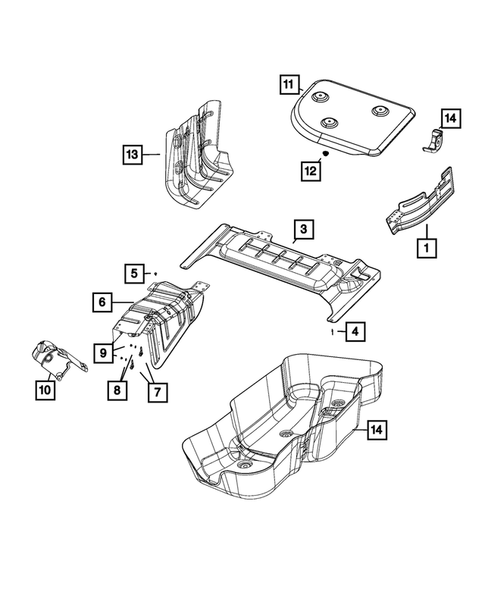 11
14
13
12
3
1
5
6
4
9
10
8
7
14