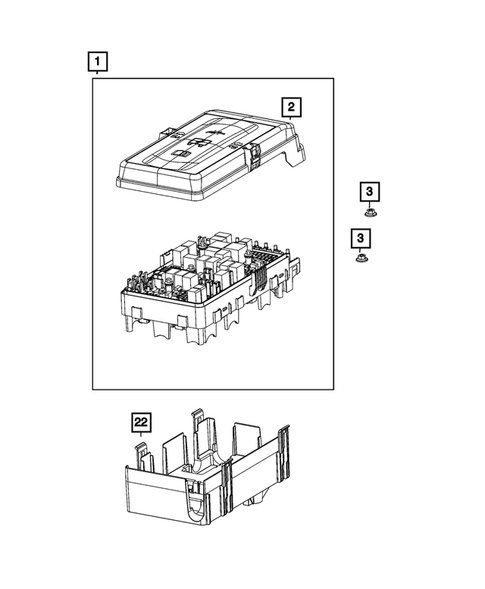 1

2

3

3

22