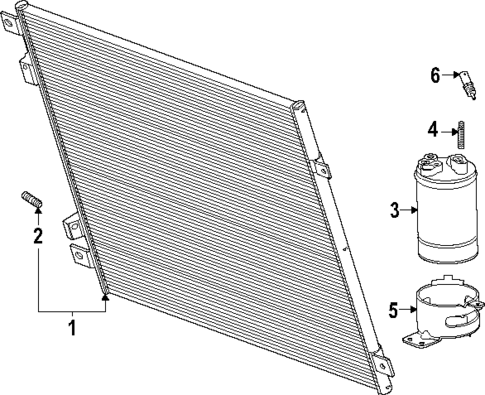 6
4
3
2
5
1