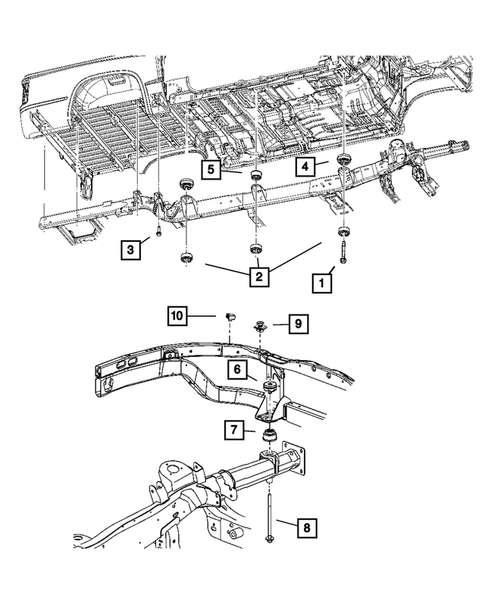 5
4
3
2
1
10
9
6
7
8