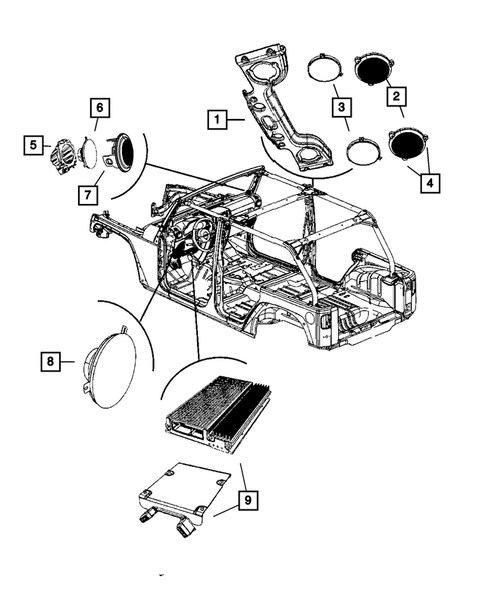 6
1
3
2
5
7
4
8
9