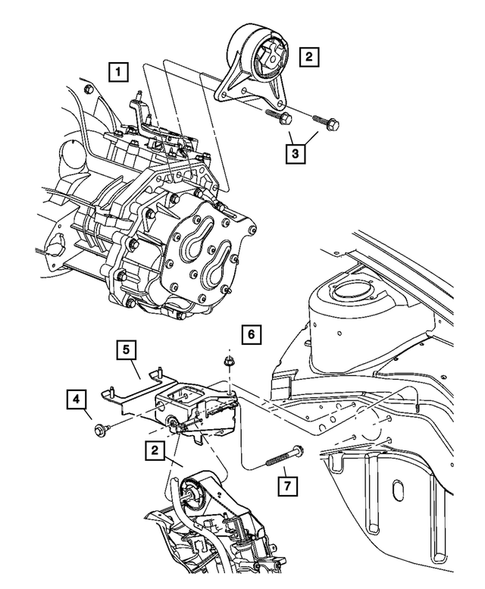 1
2
3
6
5
4
2
7