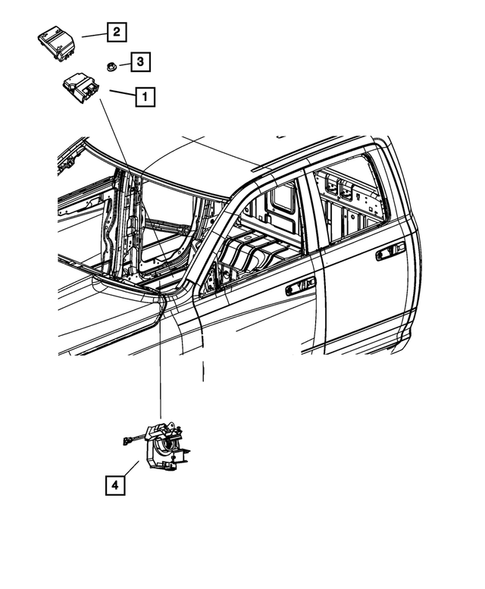 2
3
1
4