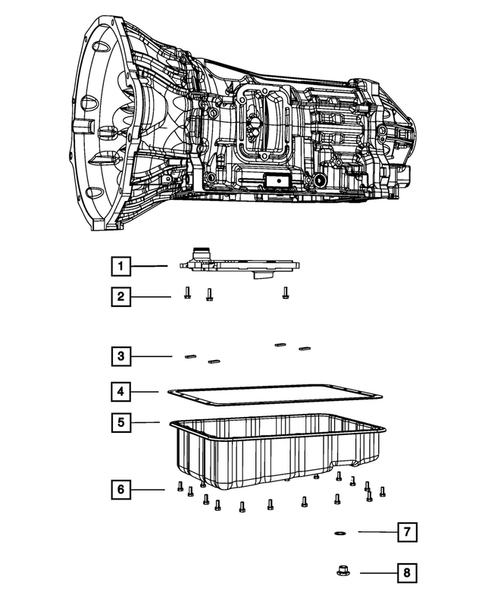 1
2
3
4
5
6
7
8