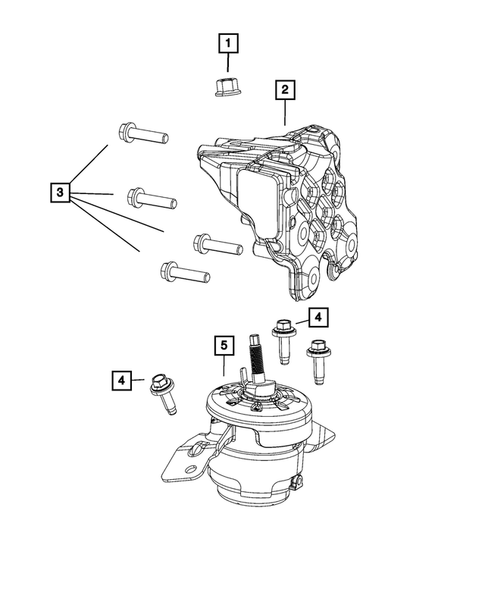 1
2
3
4
5
4