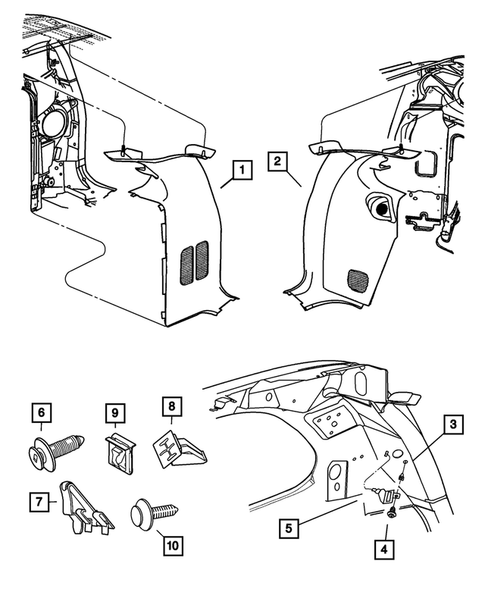 1
2
6
9
8
3
7
10
5
4