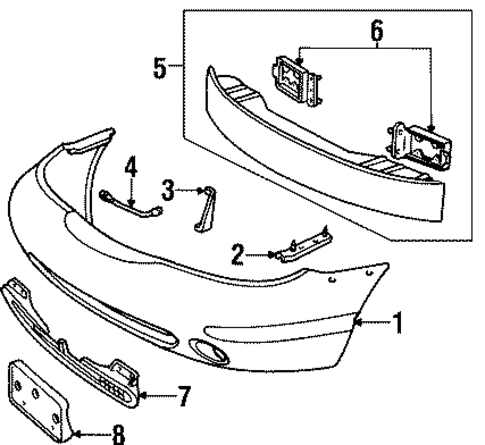 6
5
4
3
2
1
7
8