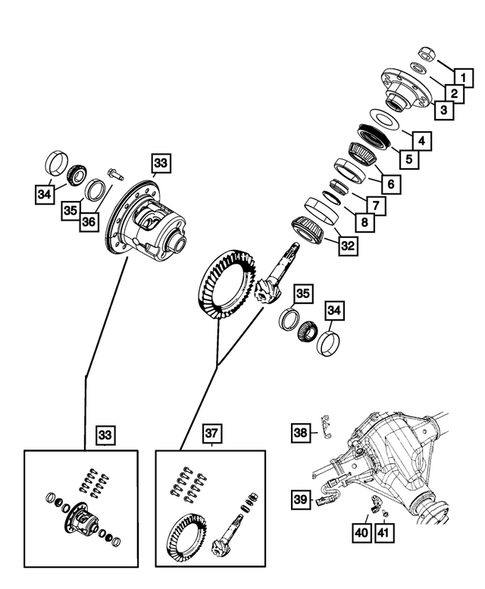 1
2
3
4
5
6
7
8
32
33
34
35
36
35
34
33
37
38
39
40
41