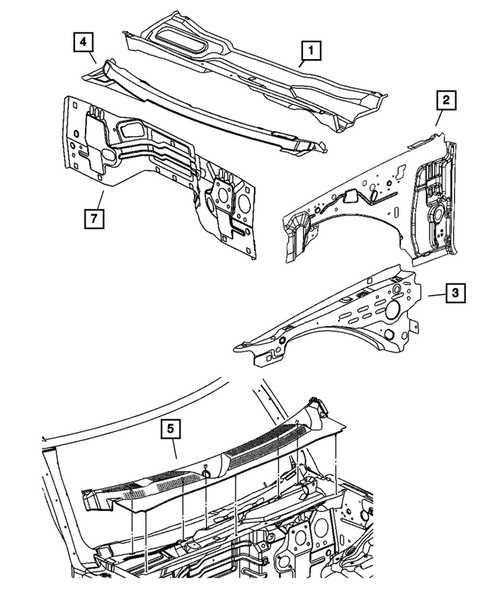 4
1
2
7
3
5