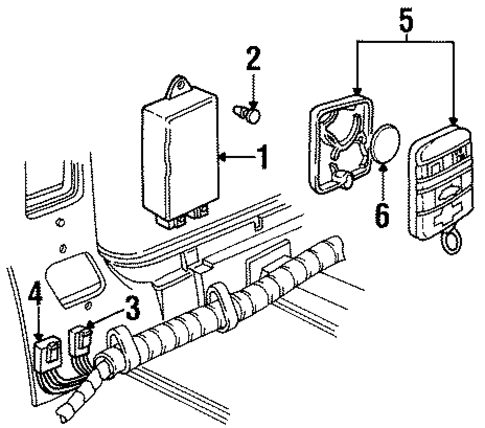 5
2
1
6
4
3