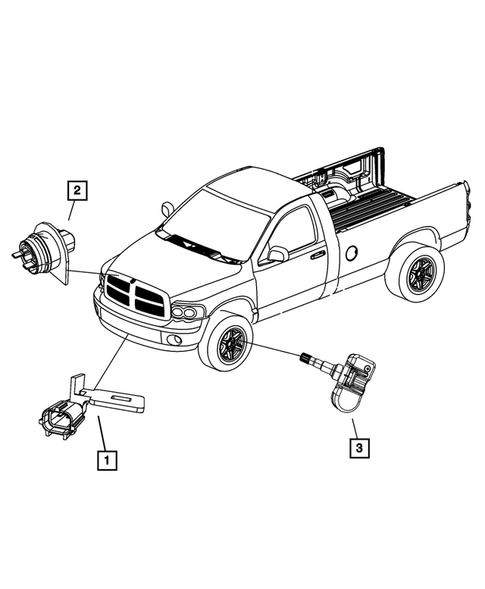 2

1

3