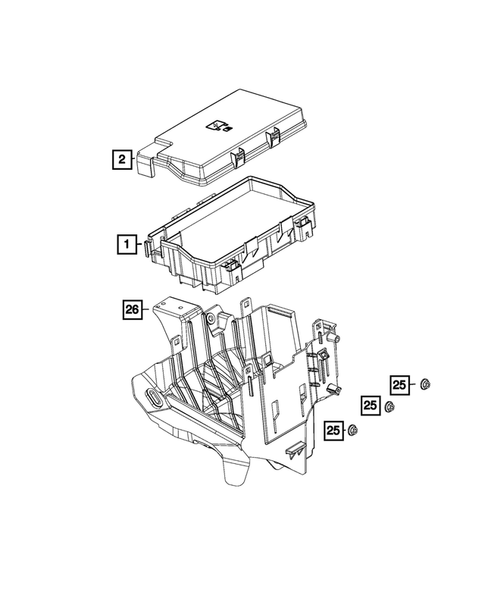 2

1

26

25

25

25