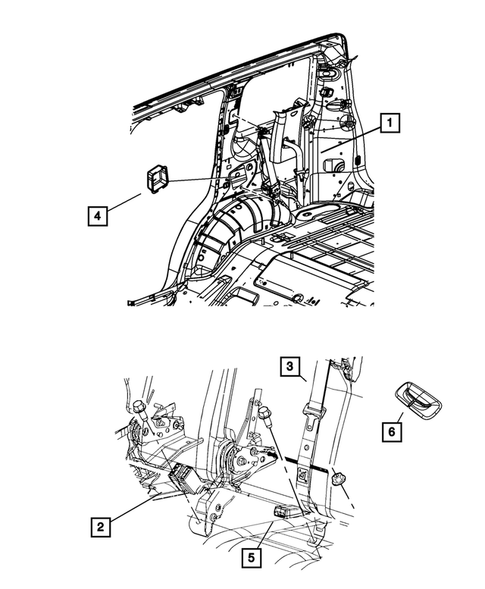 1
4
3
6
2
5