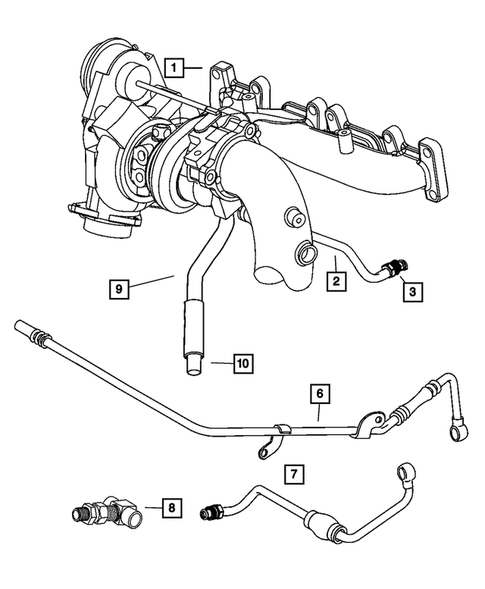 1
2
3
9
10
6
7
8