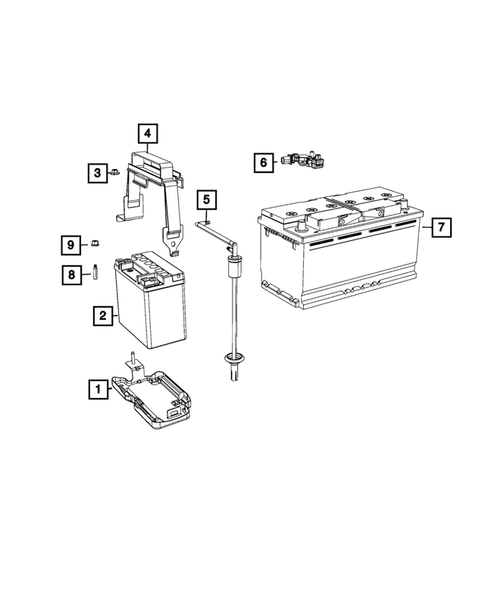 4
3
6
5
7
9
8
2
1