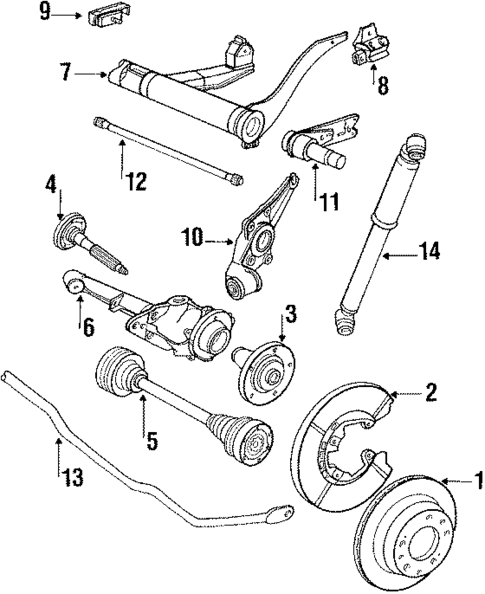 9
7
8
12
11
4
10
14
6
3
2
5
13
1