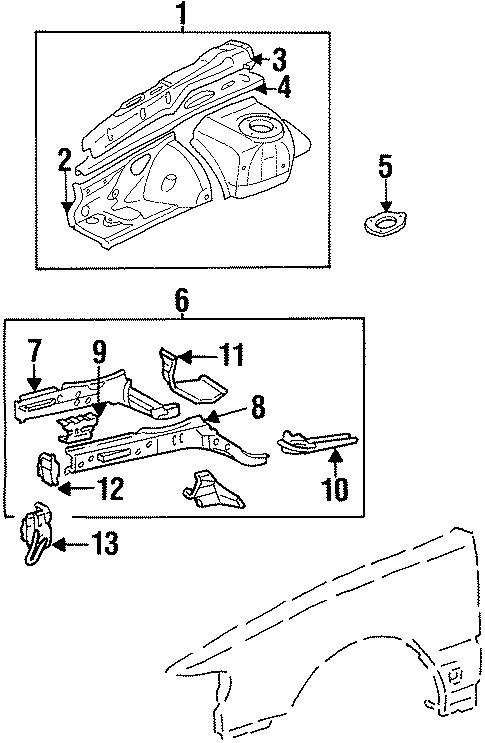 1
3
4
2
5
6
7
9
11
8
10
12
13