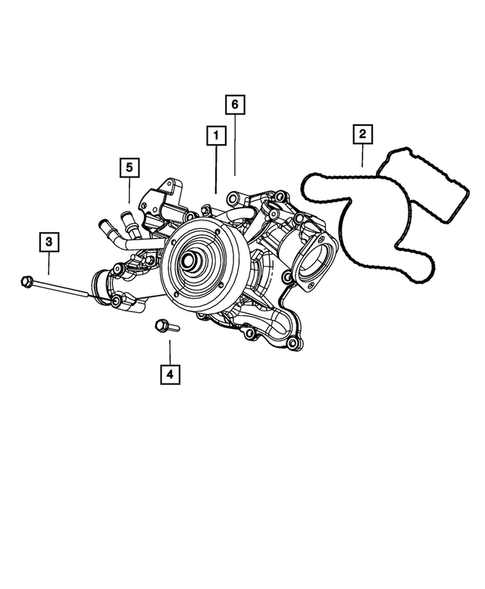 6
1
2
5
3
4