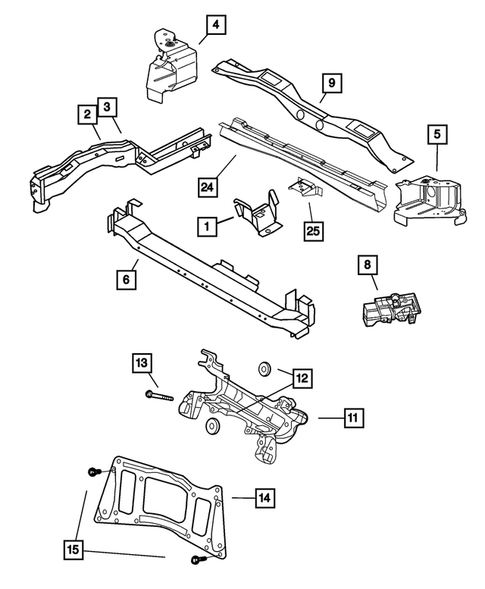 4
9
2
3
5
24
1
25
6
8
13
12
11
14
15