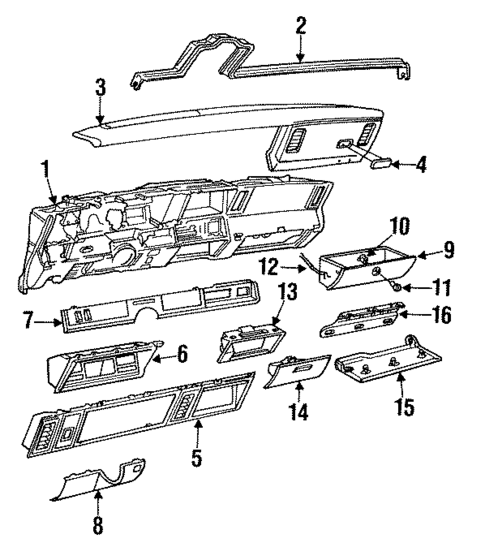 2
3
4
1
10
9
12
11
13
16
7
6
14
15
5
8