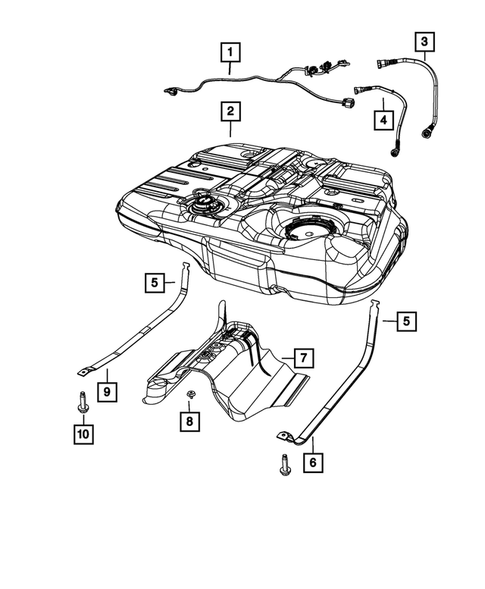 1
3
2
4
5
5
7
9
8
10
6