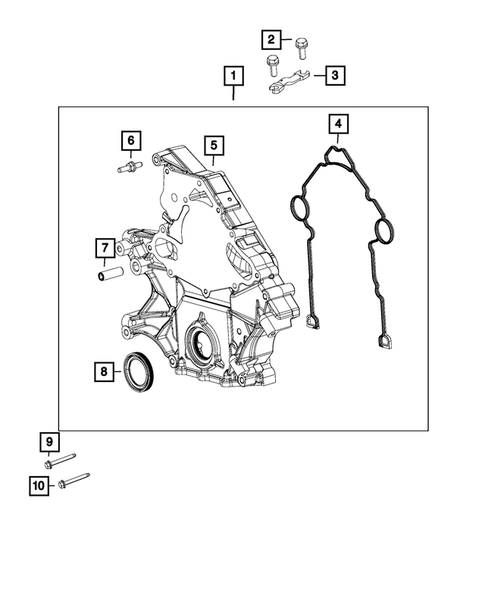 2
1
3
4
6
5
7
8
9
10